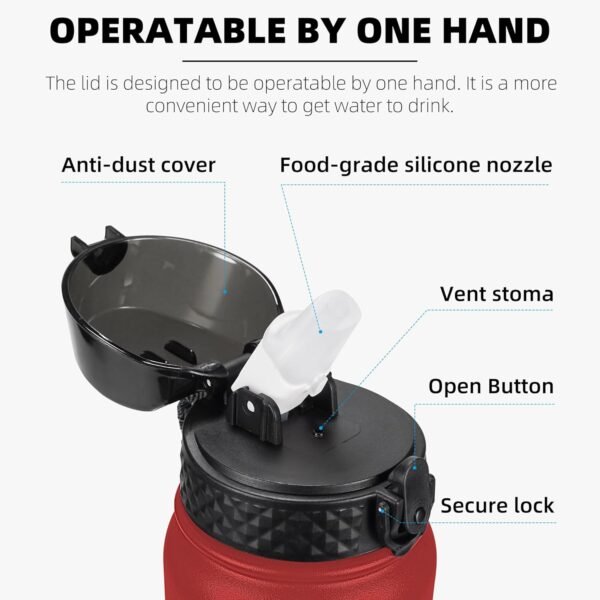 OPERATABLE BY ONE HAND

The lid is designed to be operatable by one hand. It is a more convenient way to get water to drink.

Anti-dust cover

Food-grade silicone nozzle

Vent stoma

Open Button

Secure lock